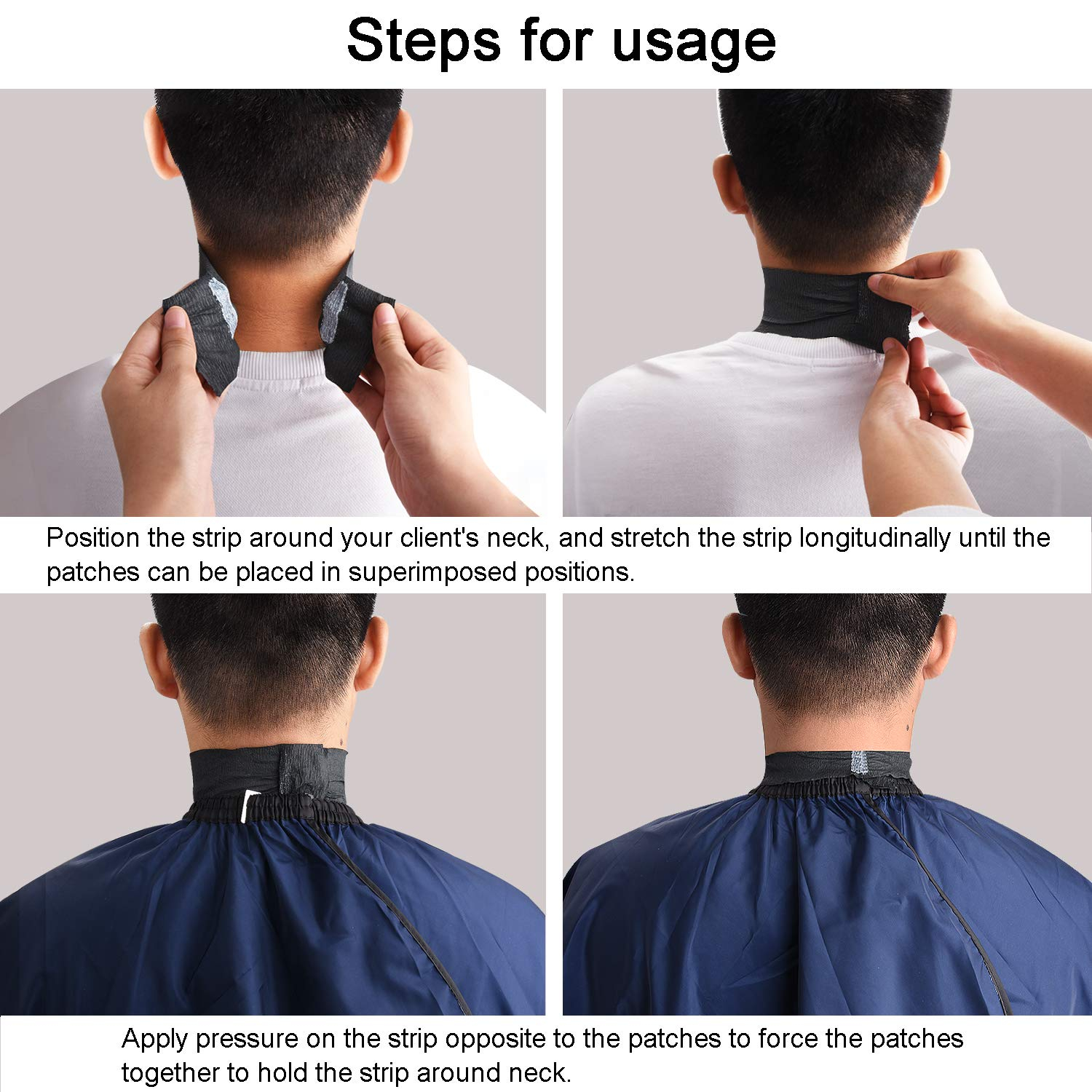 Steps for usage

Position the strip around your client's neck, and stretch the strip longitudinally until the patches can be placed in superimposed positions.

Apply pressure on the strip opposite to the patches to force the patches together to hold the strip around neck.